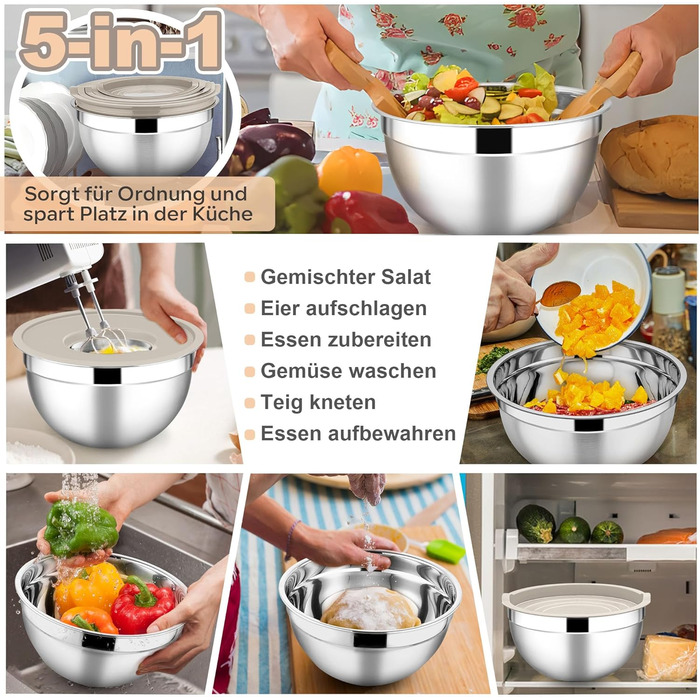 5-in-1

Sorgt für Ordnung und spart Platz in der Küche

Gemischter Salat
Eier aufschlagen
Essen zubereiten
Gemüse waschen
Teig kneten
Essen aufbewahren