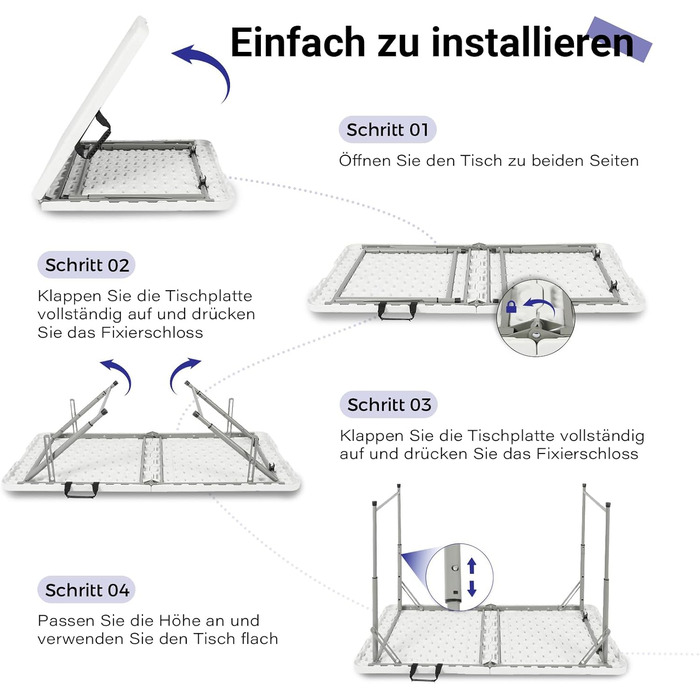 Einfach zu installieren

Schritt 01

Öffnen Sie den Tisch zu beiden Seiten

Schritt 02

Klappen Sie die Tischplatte vollständig auf und drücken Sie das Fixierschloss

Schritt 03

Klappen Sie die Tischplatte vollständig auf und drücken Sie das Fixierschloss

Schritt 04

Passen Sie die Höhe an und verwenden Sie den Tisch flach