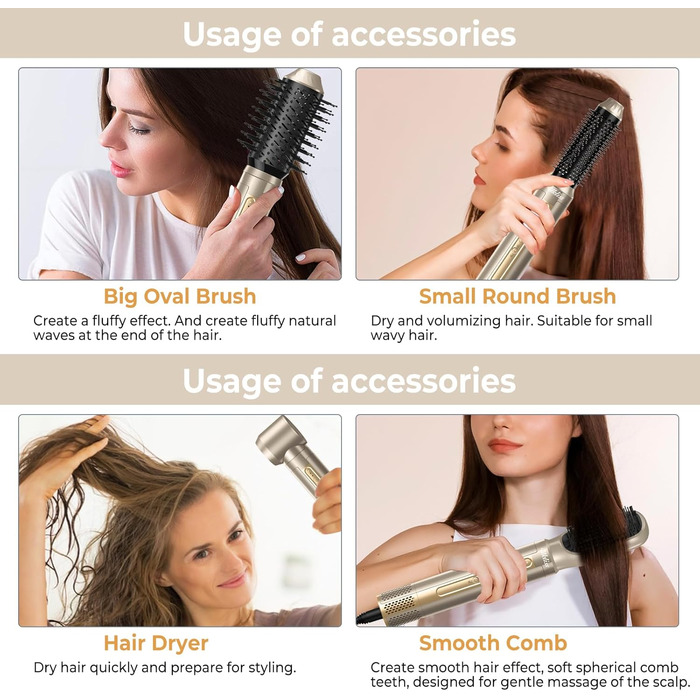 Usage of accessories

Big Oval Brush

Create a fluffy effect. And create fluffy natural waves at the end of the hair.

Small Round Brush

Dry and volumizing hair. Suitable for small wavy hair.

Usage of accessories

Hair Dryer

Dry hair quickly and prepare for styling.

Smooth Comb

Create smooth hair effect, soft spherical comb teeth, designed for gentle massage of the scalp.