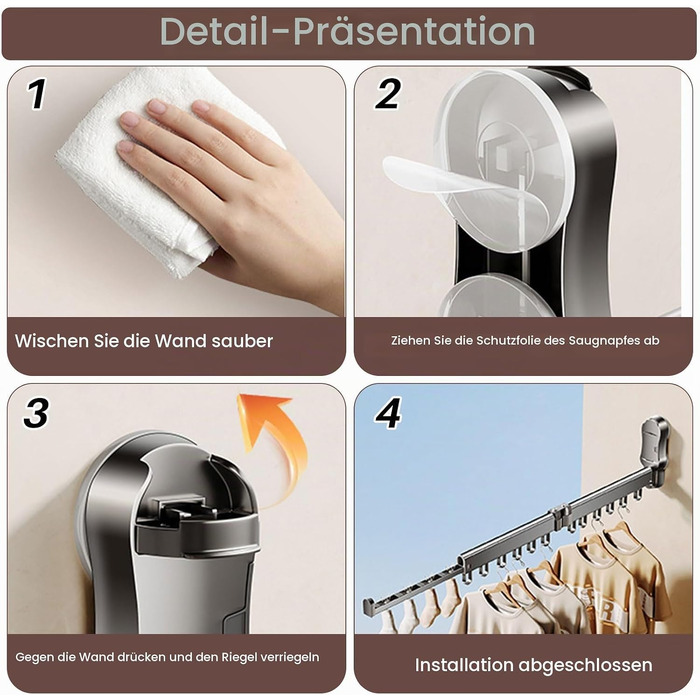 Detail-Präsentation

1

Wischen Sie die Wand sauber

2

Ziehen Sie die Schutzfolie des Saugnapfes ab

3

Gegen die Wand drücken und den Riegel verriegeln

4

Installation abgeschlossen