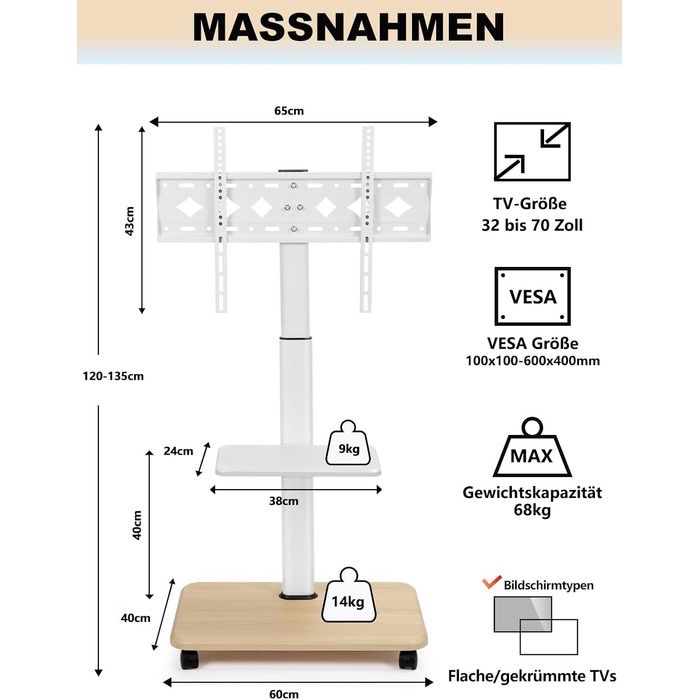 MASSNAHMEN

65cm

43cm

120-135cm

24cm

9kg

38cm

40cm

40cm

14kg

60cm

TV-Größe
32 bis 70 Zoll

VESA

VESA Größe
100x100-600x400mm

MAX

Gewichtskapazität
68kg

Bildschirmtypen

Flache/gekrümmte TVs