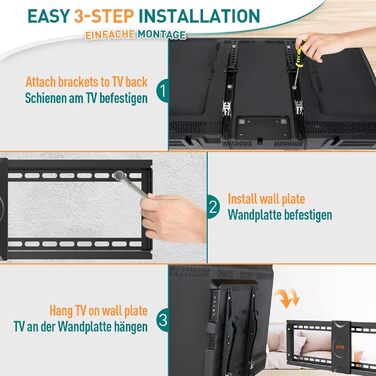 EASY 3-STEP INSTALLATION
EINFACHE MONTAGE

Attach brackets to TV back
Schienen am TV befestigen
1

2
Install wall plate
Wandplatte befestigen

Hang TV on wall plate
TV an der Wandplatte hängen
3