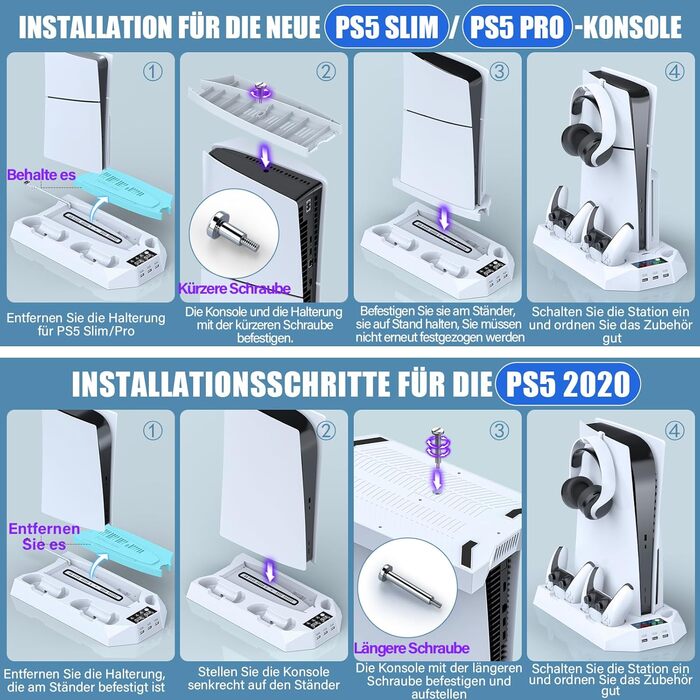 INSTALLATION FÜR DIE NEUE PS5 SLIM / PS5 PRO -KONSOLE

①
Behalte es
Entfernen Sie die Halterung für PS5 Slim/Pro

②
Kürzere Schraube
Die Konsole und die Halterung mit der kürzeren Schraube befestigen.

③
Befestigen Sie sie am Ständer, sie auf Stand halten, Sie müssen nicht erneut festgezogen werden

④
Schalten Sie die Station ein und ordnen Sie das Zubehör gut

INSTALLATIONSSCHRITTE FÜR DIE PS5 2020

①
Entfernen Sie es
Entfernen Sie die Halterung, die am Ständer befestigt ist

②
Stellen Sie die Konsole senkrecht auf den Ständer

③
Längere Schraube
Die Konsole mit der längeren Schraube befestigen und aufstellen

④
Schalten Sie die Station ein und ordnen Sie das Zubehör gut