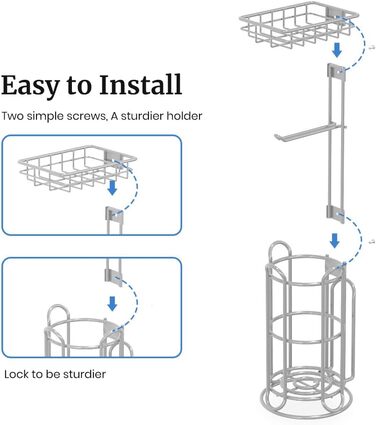 Easy to Install

Two simple screws, A sturdier holder

Lock to be sturdier