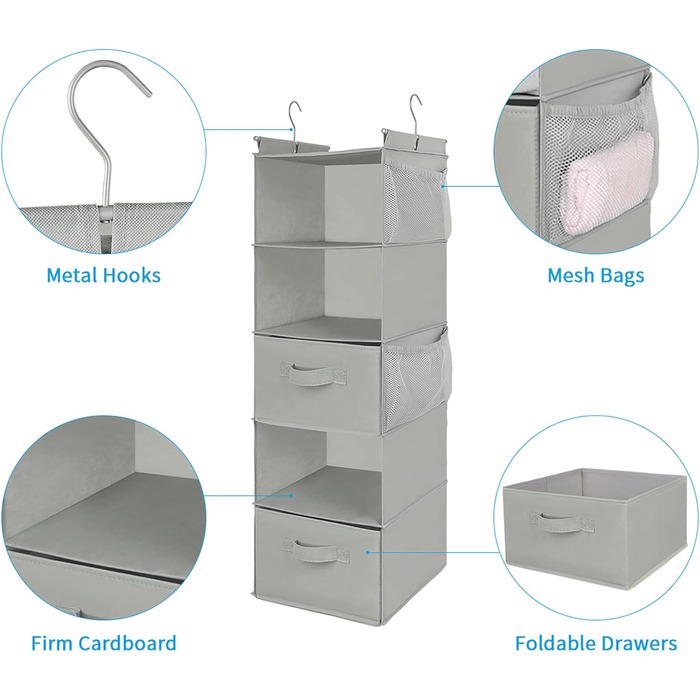 Metal Hooks

Mesh Bags

Firm Cardboard

Foldable Drawers