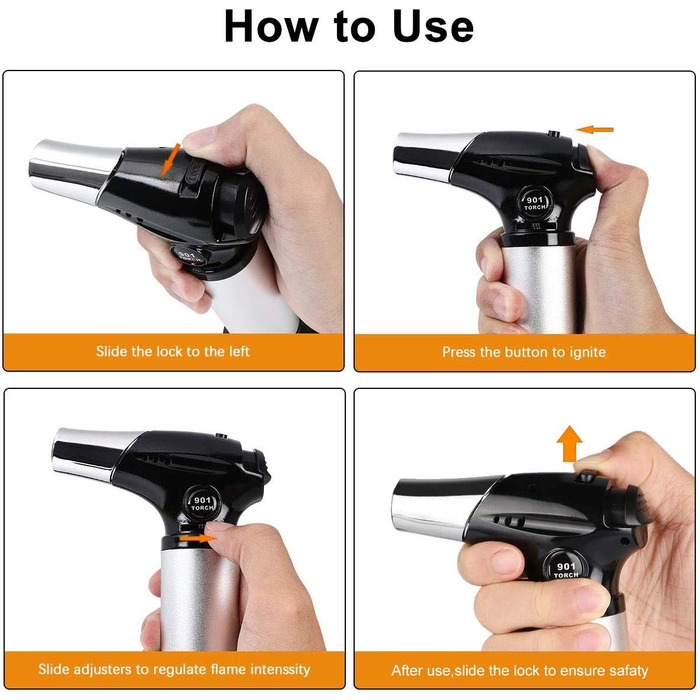 How to Use

901 TORCH

Slide the lock to the left

901 TORCH

Press the button to ignite

901 TORCH

Slide adjusters to regulate flame intenssity

901 TORCH

After use,slide the lock to ensure safaty