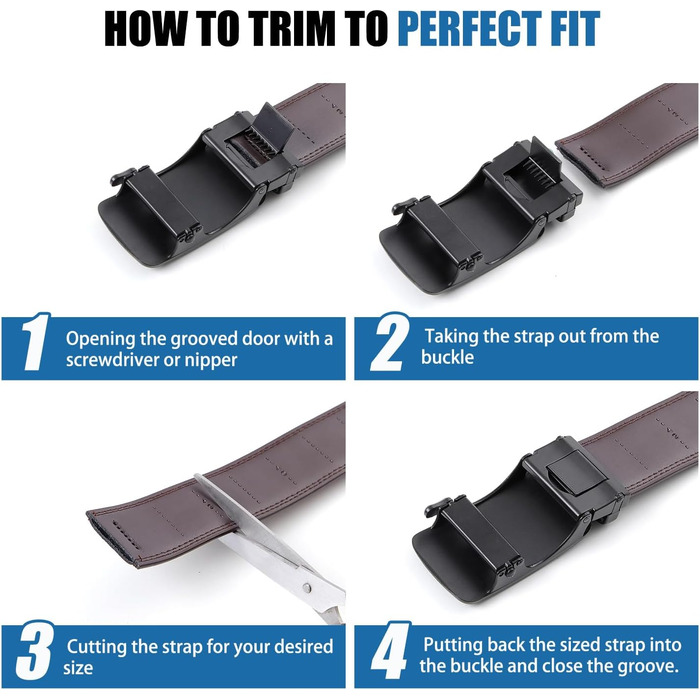 HOW TO TRIM TO PERFECT FIT

1 Opening the grooved door with a screwdriver or nipper

2 Taking the strap out from the buckle

3 Cutting the strap for your desired size

4 Putting back the sized strap into the buckle and close the groove.