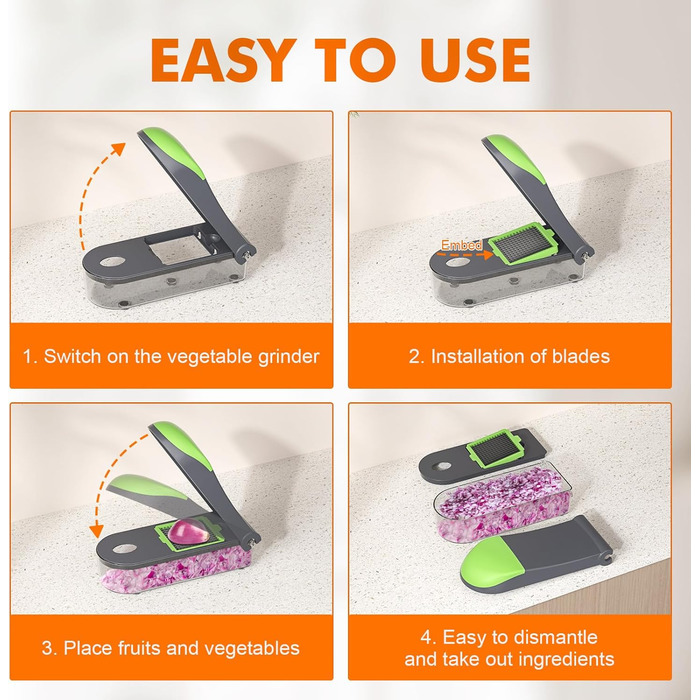 EASY TO USE

1. Switch on the vegetable grinder

Embed

2. Installation of blades

3. Place fruits and vegetables

4. Easy to dismantle and take out ingredients