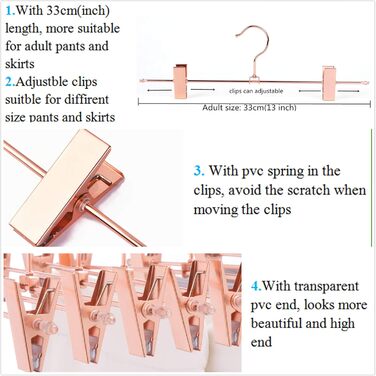 1.With 33cm(inch) length, more suitable for adult pants and skirts

2.Adjustble clips suitble for diffirent size pants and skirts

clips can adjustable

Adult size: 33cm(13 inch)

3. With pvc spring in the clips, avoid the scratch when moving the clips

4.With transparent pvc end, looks more beautiful and high end