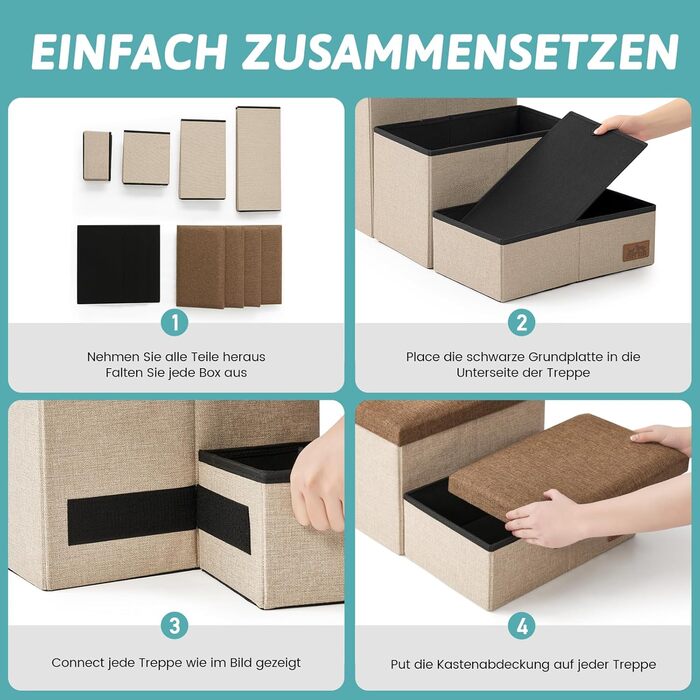 EINFACH ZUSAMMENSETZEN

1

Nehmen Sie alle Teile heraus
Falten Sie jede Box aus

2

Place die schwarze Grundplatte in die Unterseite der Treppe

3

Connect jede Treppe wie im Bild gezeigt

4

Put die Kastenabdeckung auf jeder Treppe