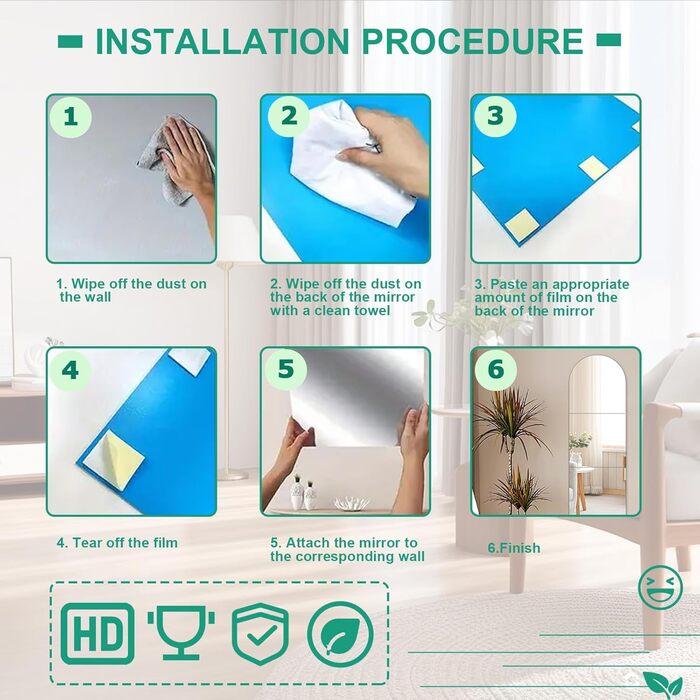 INSTALLATION PROCEDURE

1

2

3

1. Wipe off the dust on the wall

2. Wipe off the dust on the back of the mirror with a clean towel

3. Paste an appropriate amount of film on the back of the mirror

4

5

6

4. Tear off the film

5. Attach the mirror to the corresponding wall

6.Finish

HD