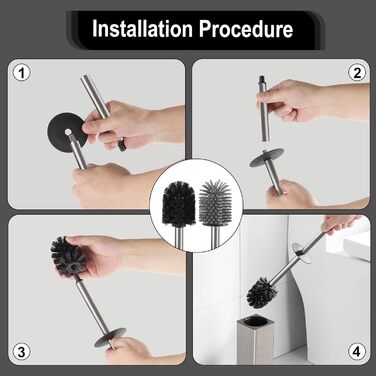 Installation Procedure

1

2

3

4