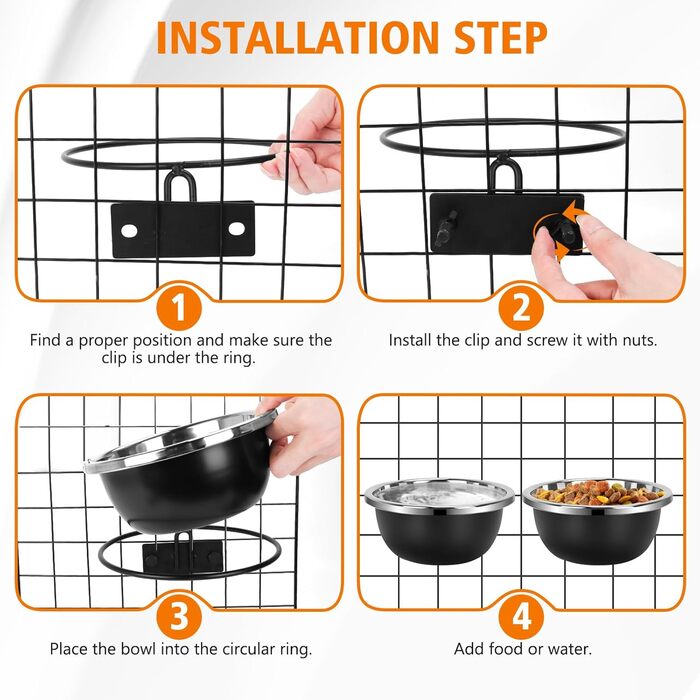 INSTALLATION STEP

1

Find a proper position and make sure the clip is under the ring.

2

Install the clip and screw it with nuts.

3

Place the bowl into the circular ring.

4

Add food or water.