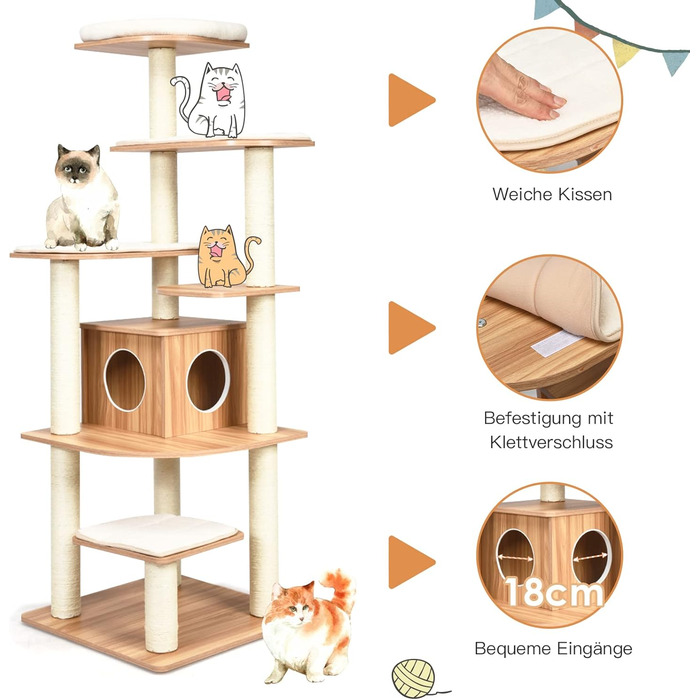 Weiche Kissen

Befestigung mit Klettverschluss

18cm

Bequeme Eingänge