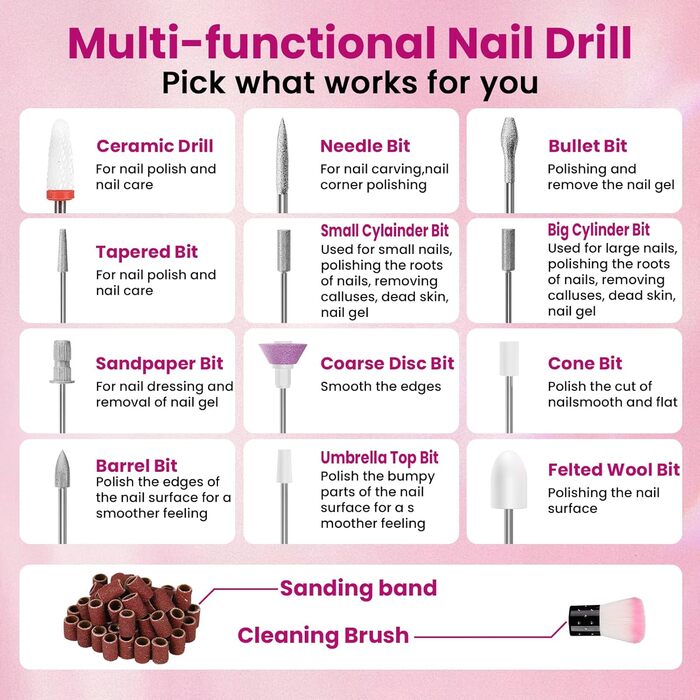 Multi-functional Nail Drill
Pick what works for you

Ceramic Drill
For nail polish and nail care

Needle Bit
For nail carving,nail corner polishing

Bullet Bit
Polishing and remove the nail gel

Tapered Bit
For nail polish and nail care

Small Cylainder Bit
Used for small nails, polishing the roots of nails, removing calluses, dead skin, nail gel

Big Cylinder Bit
Used for large nails, polishing the roots of nails, removing calluses, dead skin, nail gel

Sandpaper Bit
For nail dressing and removal of nail gel

Coarse Disc Bit
Smooth the edges

Cone Bit
Polish the cut of nailsmooth and flat

Barrel Bit
Polish the edges of the nail surface for a smoother feeling

Umbrella Top Bit
Polish the bumpy parts of the nail surface for a s moother feeling

Felted Wool Bit
Polishing the nail surface

Sanding band
Cleaning Brush