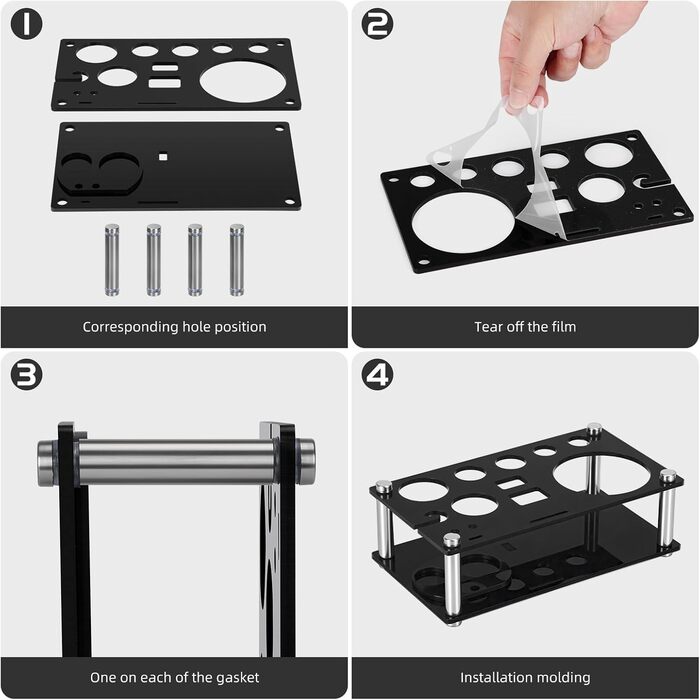 1

Corresponding hole position

2

Tear off the film

3

One on each of the gasket

4

Installation molding