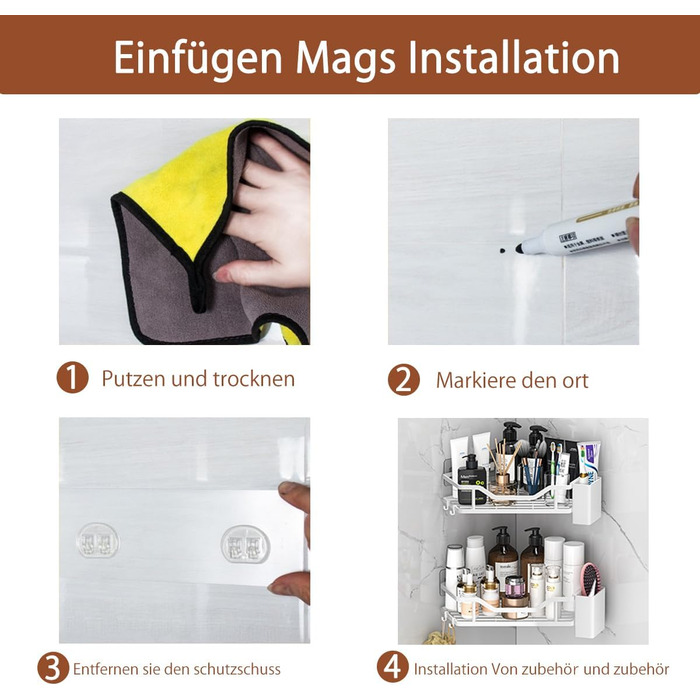 Einfügen Mags Installation

1 Putzen und trocknen

2 Markiere den ort

3 Entfernen sie den schutzschuss

4 Installation Von zubehör und zubehör