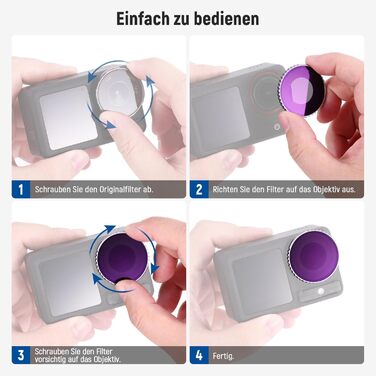 Einfach zu bedienen

1 Schrauben Sie den Originalfilter ab.

2 Richten Sie den Filter auf das Objektiv aus.

3 Schrauben Sie den Filter vorsichtig auf das Objektiv.

4 Fertig.