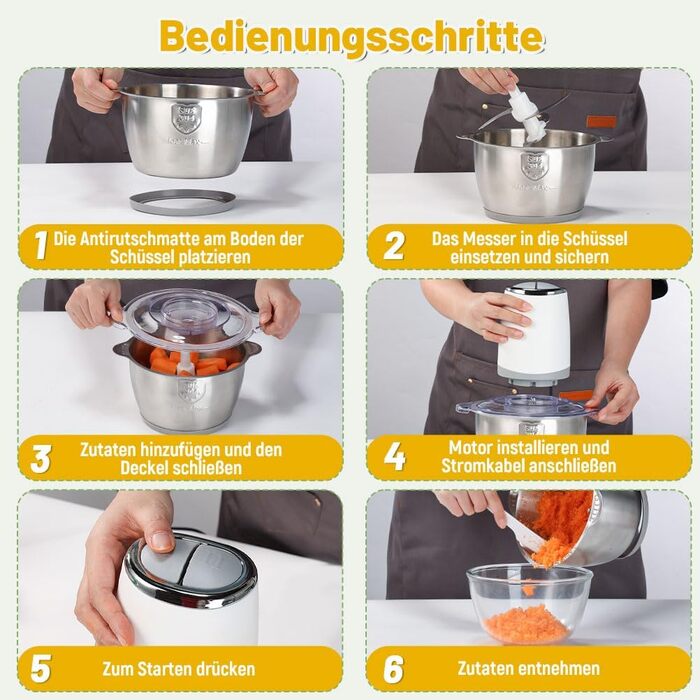 Bedienungsschritte

1 Die Antirutschmatte am Boden der Schüssel platzieren

2 Das Messer in die Schüssel einsetzen und sichern

3 Zutaten hinzufügen und den Deckel schließen

4 Motor installieren und Stromkabel anschließen

5 Zum Starten drücken

6 Zutaten entnehmen