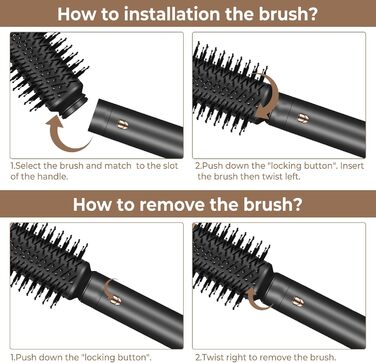 How to installation the brush?

1.Select the brush and match to the slot of the handle.

2.Push down the "locking button". Insert the brush then twist left.

How to remove the brush?

1.Push down the "locking button".

2.Twist right to remove the brush.