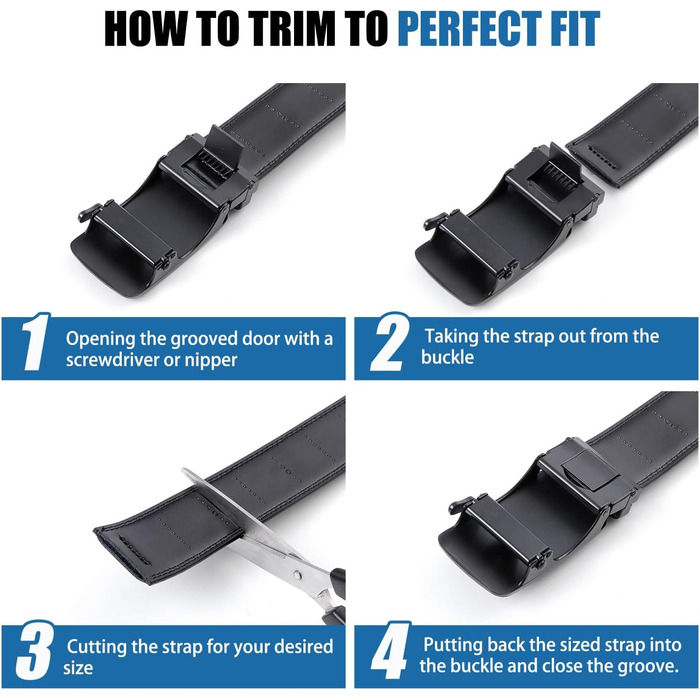 HOW TO TRIM TO PERFECT FIT

1 Opening the grooved door with a screwdriver or nipper

2 Taking the strap out from the buckle

3 Cutting the strap for your desired size

4 Putting back the sized strap into the buckle and close the groove.