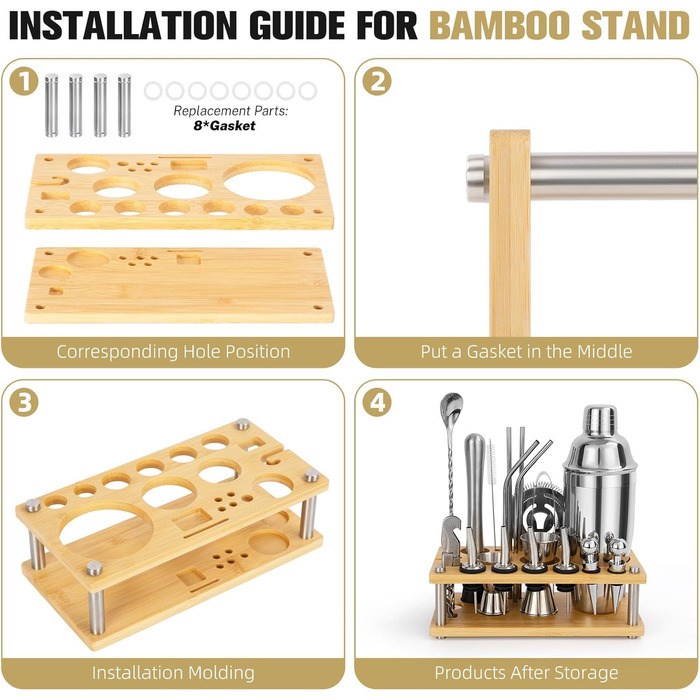 INSTALLATION GUIDE FOR BAMBOO STAND

1

Replacement Parts:
8*Gasket

Corresponding Hole Position

2

Put a Gasket in the Middle

3

Installation Molding

4

Products After Storage