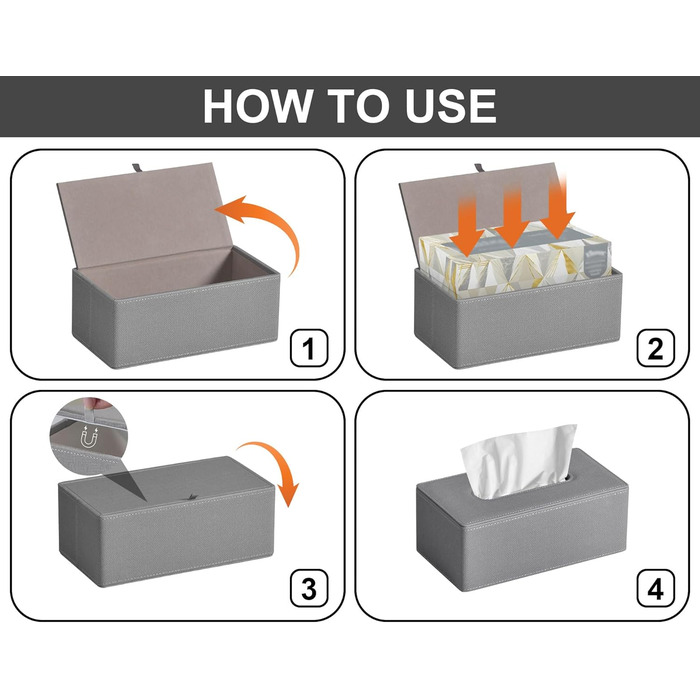 HOW TO USE

1

2

3

4