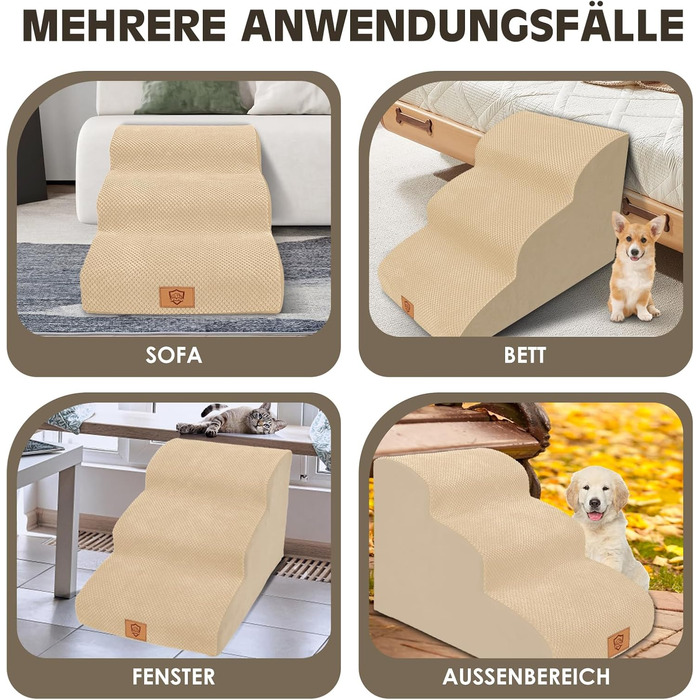 MEHRERE ANWENDUNGSFÄLLE

SOFA

BETT

FENSTER

AUSSENBEREICH