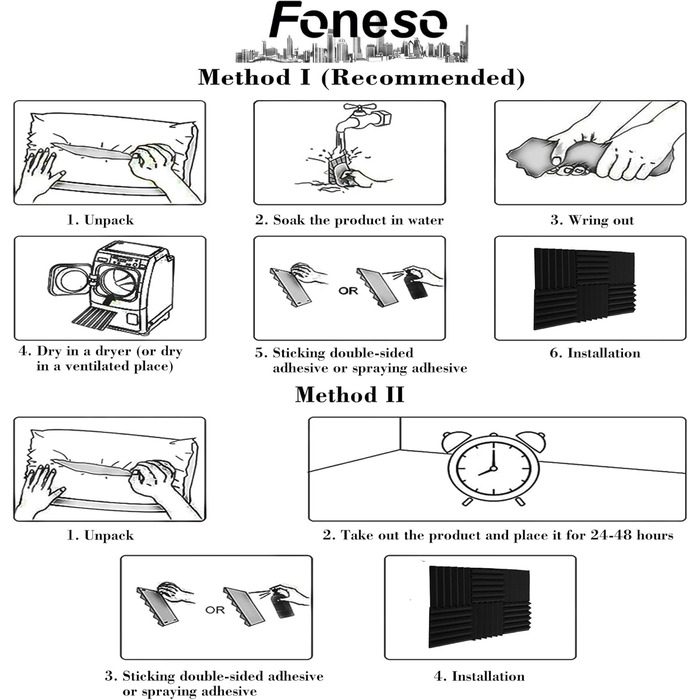 Foneso

Method I (Recommended)

1. Unpack

2. Soak the product in water

3. Wring out

4. Dry in a dryer (or dry in a ventilated place)

OR

5. Sticking double-sided adhesive or spraying adhesive

6. Installation

Method II

1. Unpack

2. Take out the product and place it for 24-48 hours

OR

3. Sticking double-sided adhesive or spraying adhesive

4. Installation