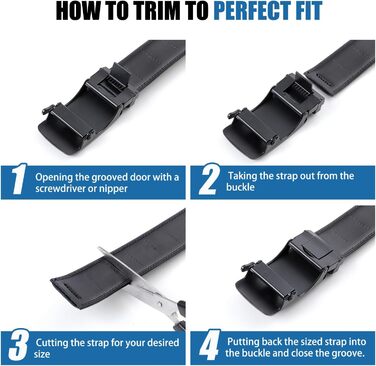 HOW TO TRIM TO PERFECT FIT

1 Opening the grooved door with a screwdriver or nipper

2 Taking the strap out from the buckle

3 Cutting the strap for your desired size

4 Putting back the sized strap into the buckle and close the groove.