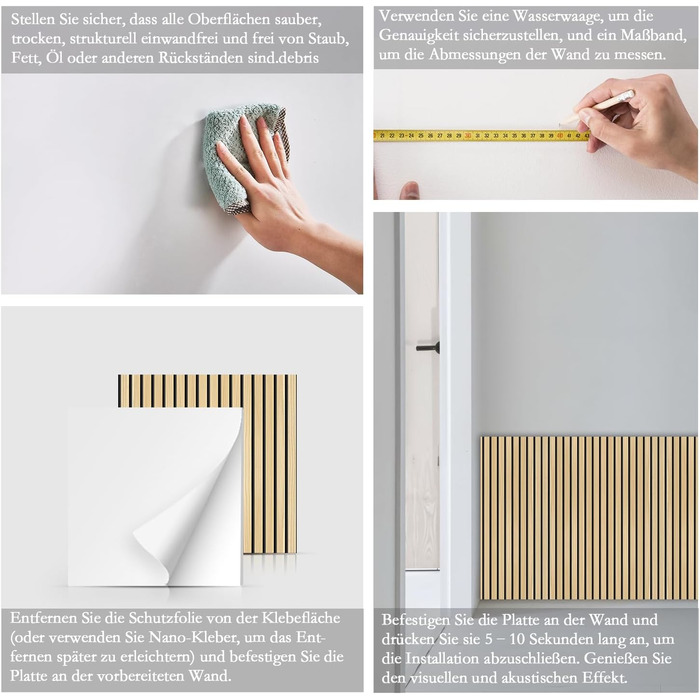 Stellen Sie sicher, dass alle Oberflächen sauber, trocken, strukturell einwandfrei und frei von Staub, Fett, Öl oder anderen Rückständen sind.debris

Verwenden Sie eine Wasserwaage, um die Genauigkeit sicherzustellen, und ein Maßband, um die Abmessungen der Wand zu messen.

22 23 24 25 26 27 28 29 30 31 32 33 34 35 36 37 38 39 40 41 42 43

Entfernen Sie die Schutzfolie von der Klebefläche (oder verwenden Sie Nano-Kleber, um das Entfernen später zu erleichtern) und befestigen Sie die Platte an der vorbereiteten Wand.

Befestigen Sie die Platte an der Wand und drücken Sie sie 5 – 10 Sekunden lang an, um die Installation abzuschließen. Genießen Sie den visuellen und akustischen Effekt.