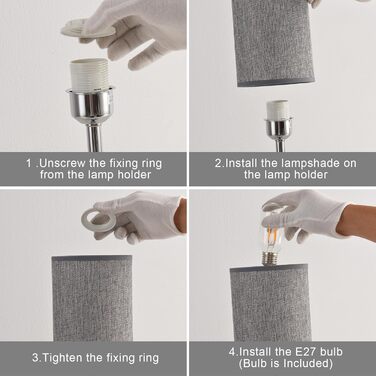 1 .Unscrew the fixing ring from the lamp holder

2.Install the lampshade on the lamp holder

3.Tighten the fixing ring

4.Install the E27 bulb (Bulb is Included)