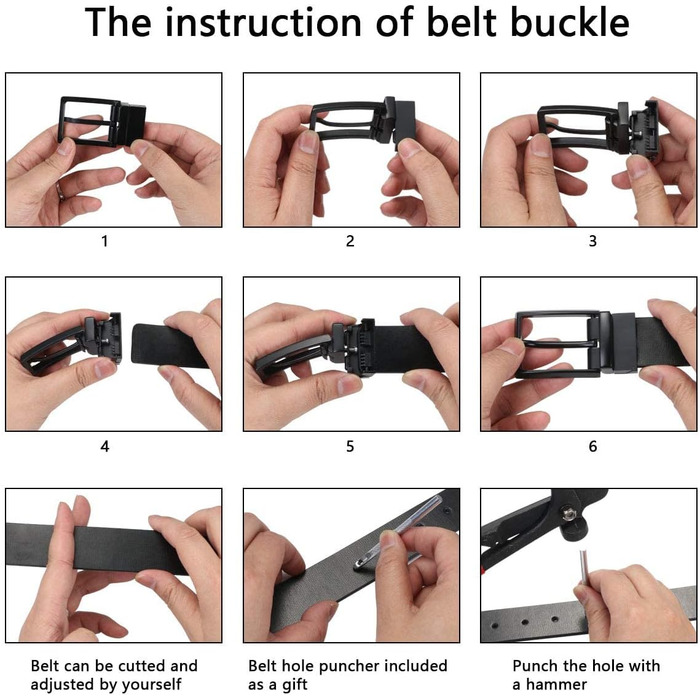 The instruction of belt buckle

1

2

3

4

5

6

Belt can be cutted and adjusted by yourself

Belt hole puncher included as a gift

Punch the hole with a hammer