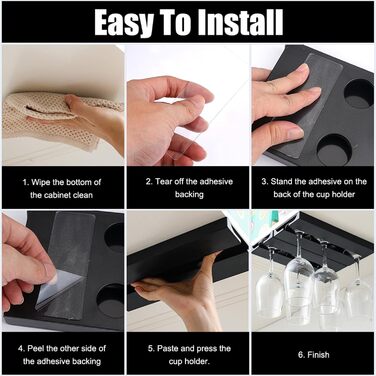 Easy To Install

1. Wipe the bottom of the cabinet clean

2. Tear off the adhesive backing

3. Stand the adhesive on the back of the cup holder

4. Peel the other side of the adhesive backing

5. Paste and press the cup holder.

6. Finish