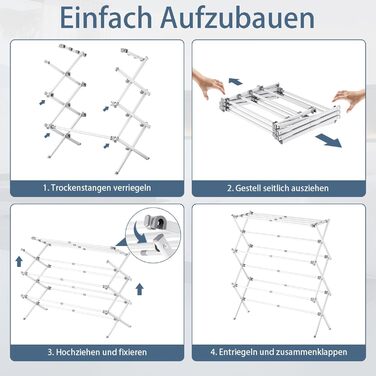 Einfach Aufzubauen

1. Trockenstangen verriegeln

2. Gestell seitlich ausziehen

3. Hochziehen und fixieren

4. Entriegeln und zusammenklappen