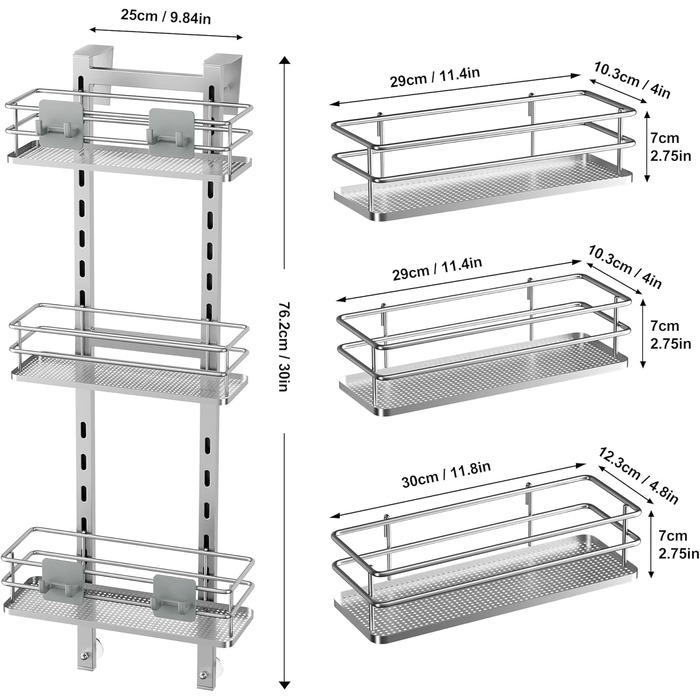 25cm / 9.84in

76.2cm / 30in

29cm / 11.4in

10.3cm / 4in

7cm
2.75in

29cm / 11.4in

10.3cm / 4in

7cm
2.75in

30cm / 11.8in

12.3cm / 4.8in

7cm
2.75in