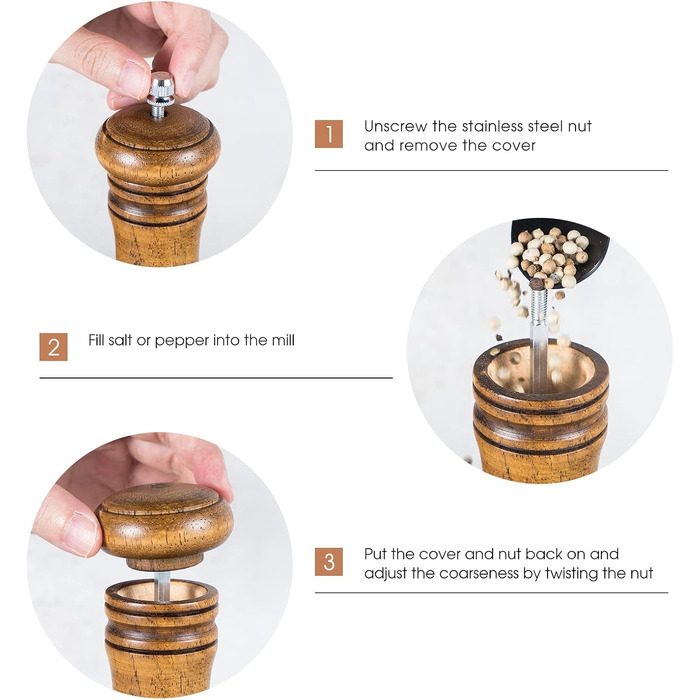 1 Unscrew the stainless steel nut and remove the cover

2 Fill salt or pepper into the mill

3 Put the cover and nut back on and adjust the coarseness by twisting the nut