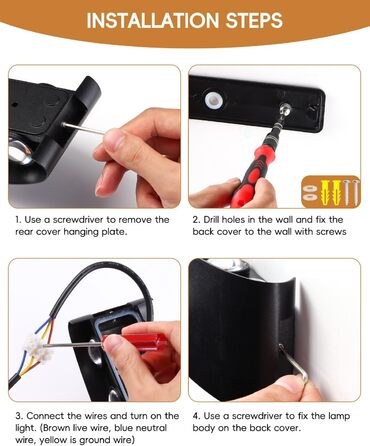 INSTALLATION STEPS

1. Use a screwdriver to remove the rear cover hanging plate.

2. Drill holes in the wall and fix the back cover to the wall with screws

3. Connect the wires and turn on the light. (Brown live wire, blue neutral wire, yellow is ground wire)

4. Use a screwdriver to fix the lamp body on the back cover.