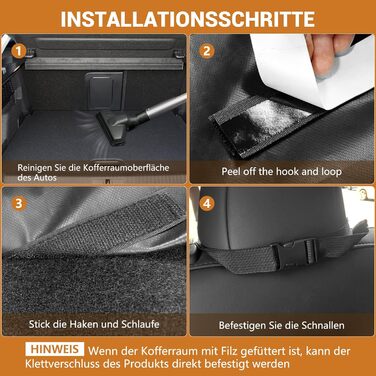 INSTALLATIONSSCHRITTE

1

Reinigen Sie die Kofferraumoberfläche des Autos

2

Peel off the hook and loop

3

Stick die Haken und Schlaufe

4

Befestigen Sie die Schnallen

HINWEIS Wenn der Kofferraum mit Filz gefüttert ist, kann der Klettverschluss des Produkts direkt befestigt werden