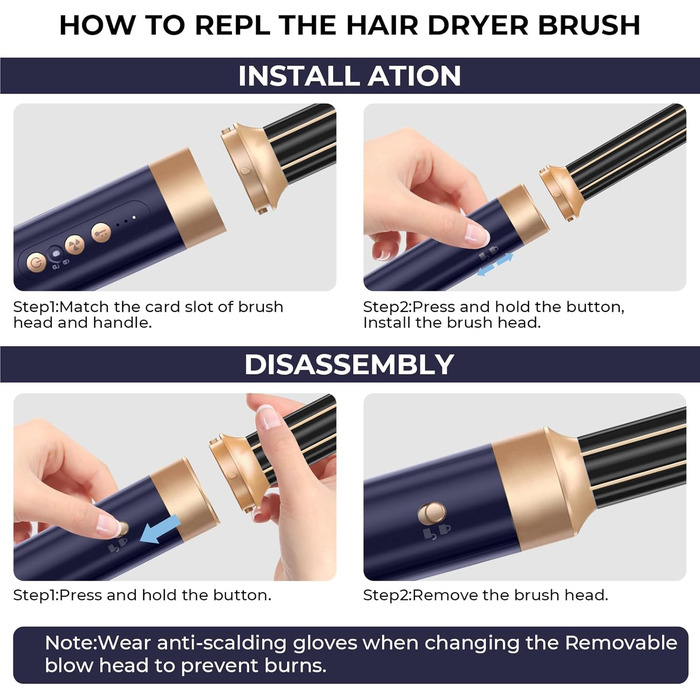 HOW TO REPL THE HAIR DRYER BRUSH

INSTALL ATION

Step1:Match the card slot of brush head and handle.

Step2:Press and hold the button, Install the brush head.

DISASSEMBLY

Step1:Press and hold the button.

Step2:Remove the brush head.

Note:Wear anti-scalding gloves when changing the Removable blow head to prevent burns.