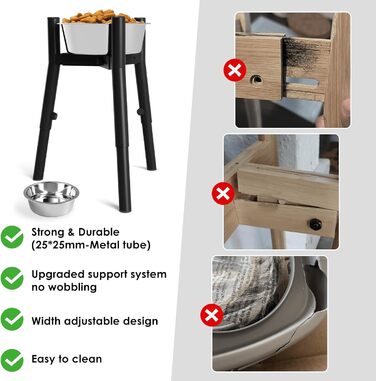 Strong & Durable (25*25mm-Metal tube)

Upgraded support system no wobbling

Width adjustable design

Easy to clean