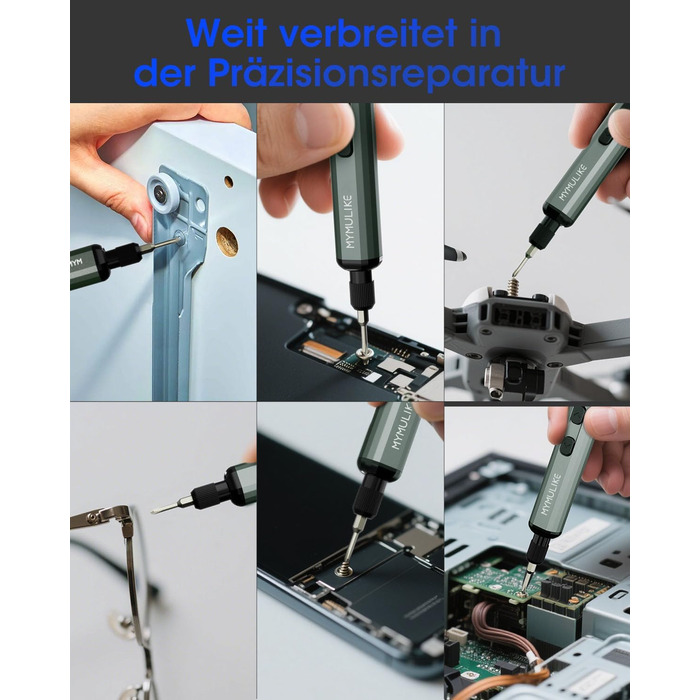 Weit verbreitet in der Präzisionsreparatur

MYM

MYMULIKE

MYMULIKE

MYMULIKE

MYMULIKE