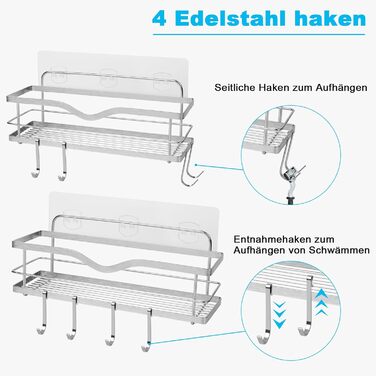 4 Edelstahl haken

Seitliche Haken zum Aufhängen

Entnahmehaken zum Aufhängen von Schwämmen