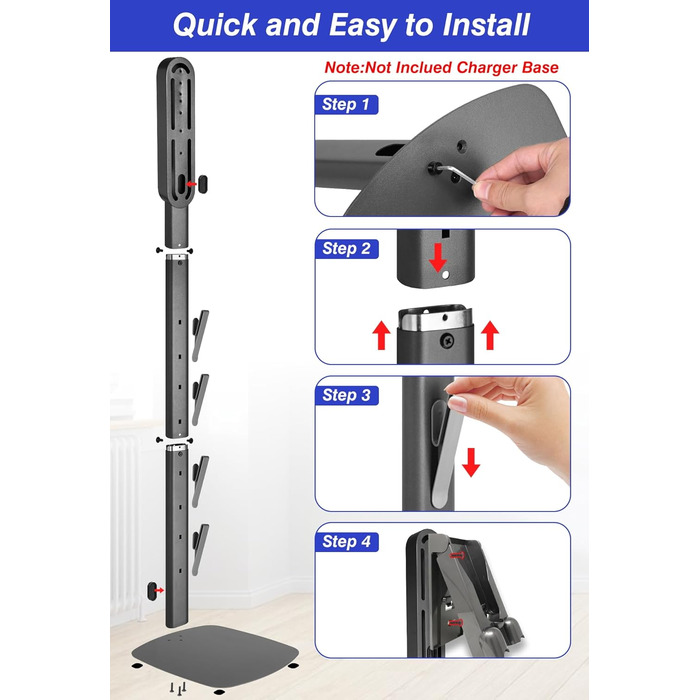 Quick and Easy to Install

Note:Not Inclued Charger Base

Step 1

Step 2

Step 3

Step 4