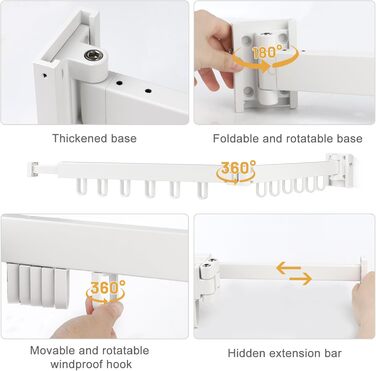 180°

Thickened base

Foldable and rotatable base

360°

360°

Movable and rotatable windproof hook

Hidden extension bar