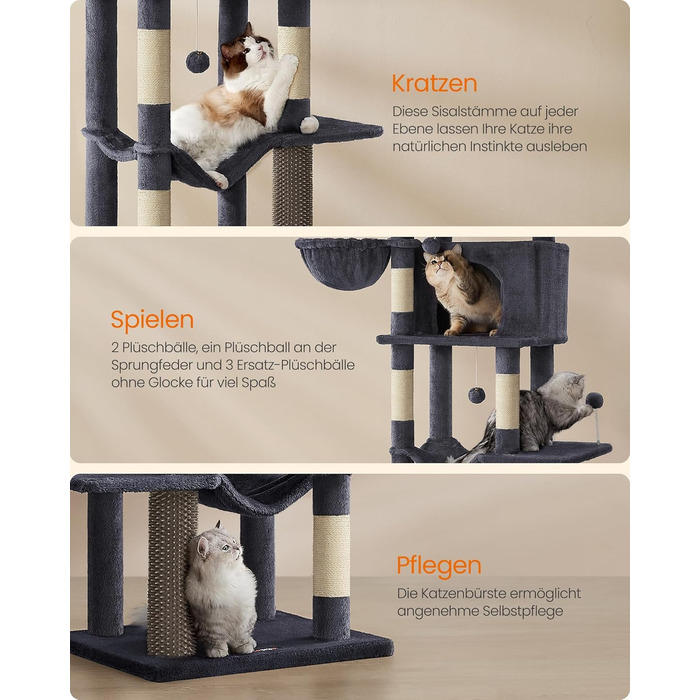 Kratzen
Diese Sisalstämme auf jeder Ebene lassen Ihre Katze ihre natürlichen Instinkte ausleben

Spielen
2 Plüschbälle, ein Plüschball an der Sprungfeder und 3 Ersatz-Plüschbälle ohne Glocke für viel Spaß

Pflegen
Die Katzenbürste ermöglicht angenehme Selbstpflege