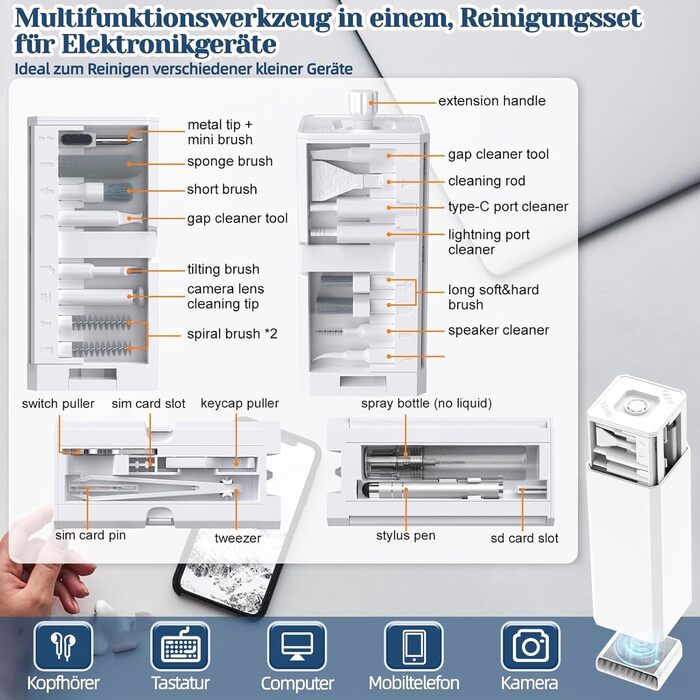 Multifunktionswerkzeug in einem, Reinigungsset für Elektronikgeräte
Ideal zum Reinigen verschiedener kleiner Geräte

metal tip + mini brush
sponge brush
short brush
gap cleaner tool
tilting brush
camera lens cleaning tip
spiral brush *2

extension handle
gap cleaner tool
cleaning rod
type-C port cleaner
lightning port cleaner
long soft&hard brush
speaker cleaner

switch puller
sim card slot
keycap puller
sim card pin
tweezer

spray bottle (no liquid)
stylus pen
sd card slot

Kopfhörer
Tastatur
Computer
Mobiltelefon
Kamera