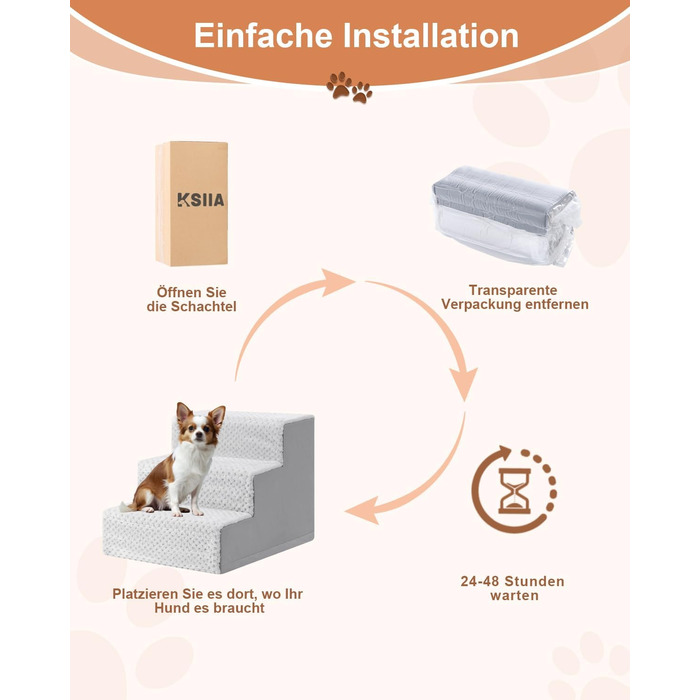 Einfache Installation

KSIIA

Öffnen Sie die Schachtel

Transparente Verpackung entfernen

24-48 Stunden warten

Platzieren Sie es dort, wo Ihr Hund es braucht