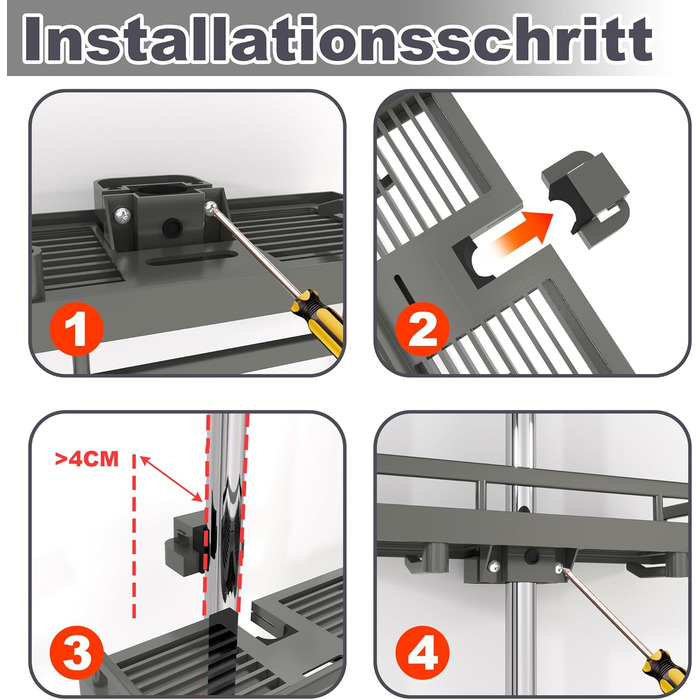 Installationsschritt

1

2

>4CM

3

4