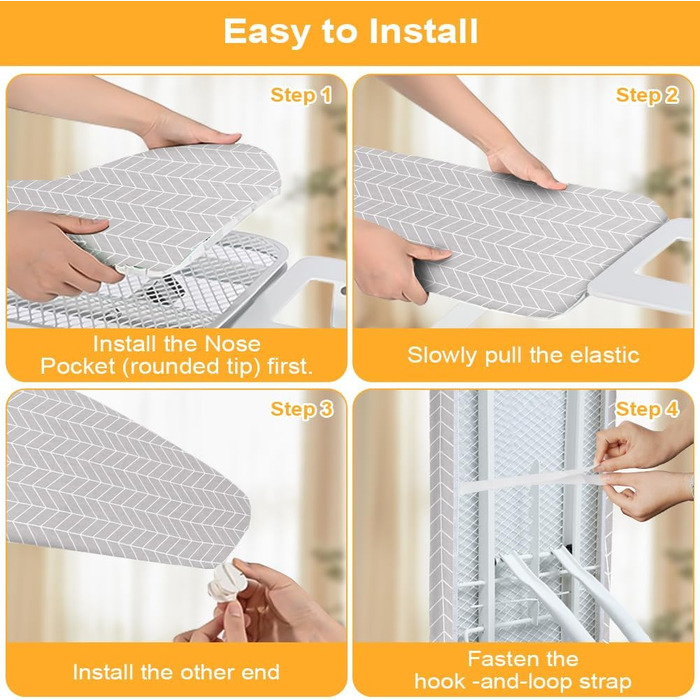 Easy to Install

Step 1

Install the Nose Pocket (rounded tip) first.

Step 2

Slowly pull the elastic

Step 3

Install the other end

Step 4

Fasten the hook -and-loop strap